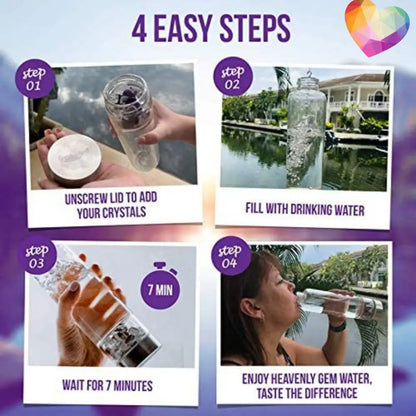 4 EASY STEPS

step 01

UNSCREW LID TO ADD YOUR CRYSTALS

step 02

FILL WITH DRINKING WATER

step 03

7 MIN

WAIT FOR 7 MINUTES

step 04

ENJOY HEAVENLY GEM WATER, TASTE THE DIFFERENCE